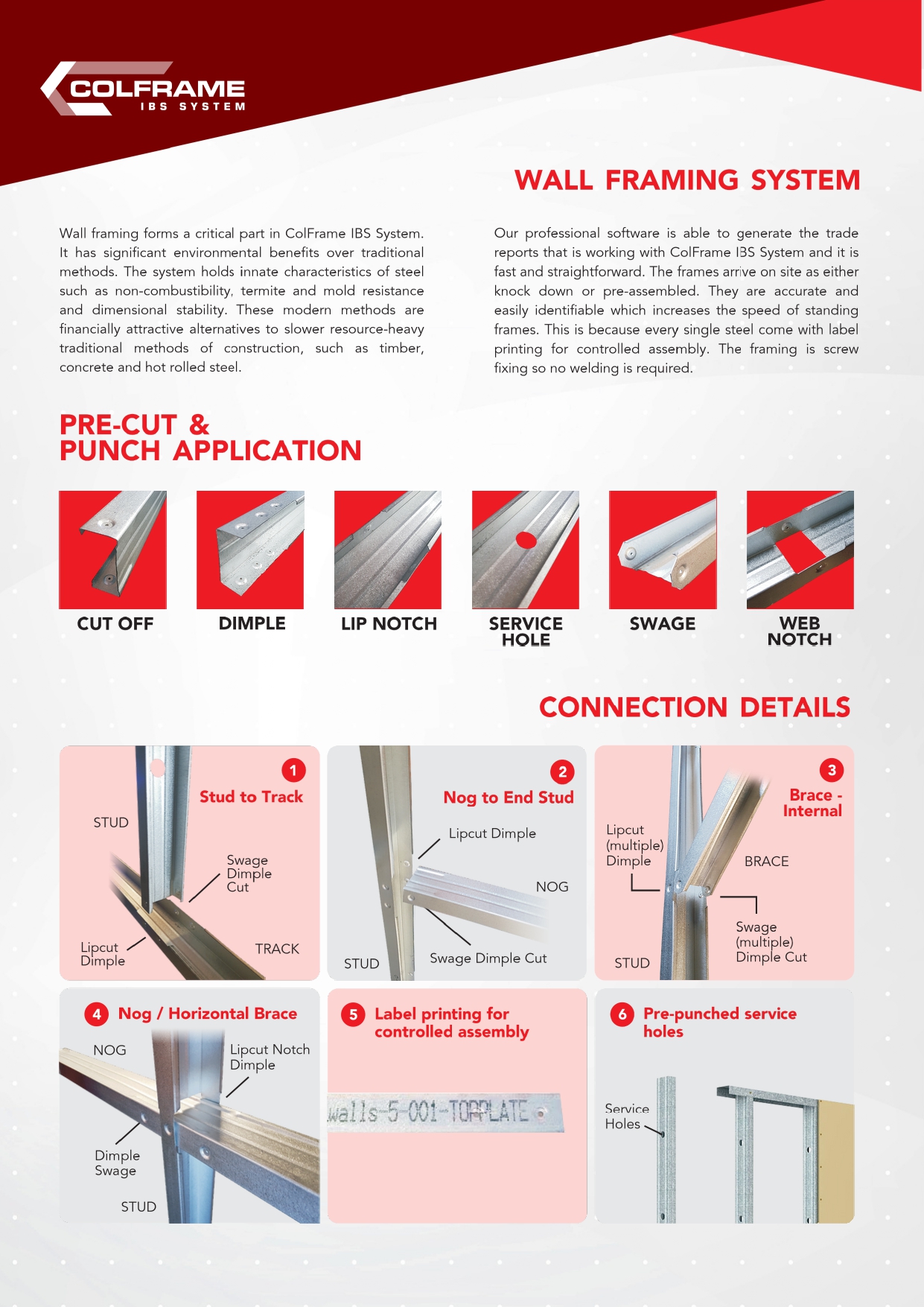 COLFRAME
IBS SYSTEM

WALL FRAMING SYSTEM

Wall framing forms a critical part in ColFrame IBS System. It has significant environmental benefits over traditional methods. The system holds innate characteristics of steel such as non-combustibility, termite and mold resistance and dimensional stability. These modern methods are financially attractive alternatives to slower resource-heavy traditional methods of construction, such as timber, concrete and hot rolled steel.

Our professional software is able to generate the trade reports that is working with ColFrame IBS System and it is fast and straightforward. The frames arrive on site as either knock down or pre-assembled. They are accurate and easily identifiable which increases the speed of standing frames. This is because every single steel come with label printing for controlled assembly. The framing is screw fixing so no welding is required.

PRE-CUT & PUNCH APPLICATION

CUT OFF
DIMPLE
LIP NOTCH
SERVICE HOLE
SWAGE
WEB NOTCH

CONNECTION DETAILS

1 Stud to Track
STUD
Swage Dimple Cut
Lipcut Dimple
TRACK

2 Nog to End Stud
Lipcut Dimple
NOG
STUD
Swage Dimple Cut

3 Brace - Internal
Lipcut (multiple) Dimple
BRACE
Swage (multiple) Dimple Cut
STUD

4 Nog / Horizontal Brace
NOG
Lipcut Notch Dimple
Dimple Swage
STUD

5 Label printing for controlled assembly
walls-5-001-TOPPLATE

6 Pre-punched service holes
Service Holes